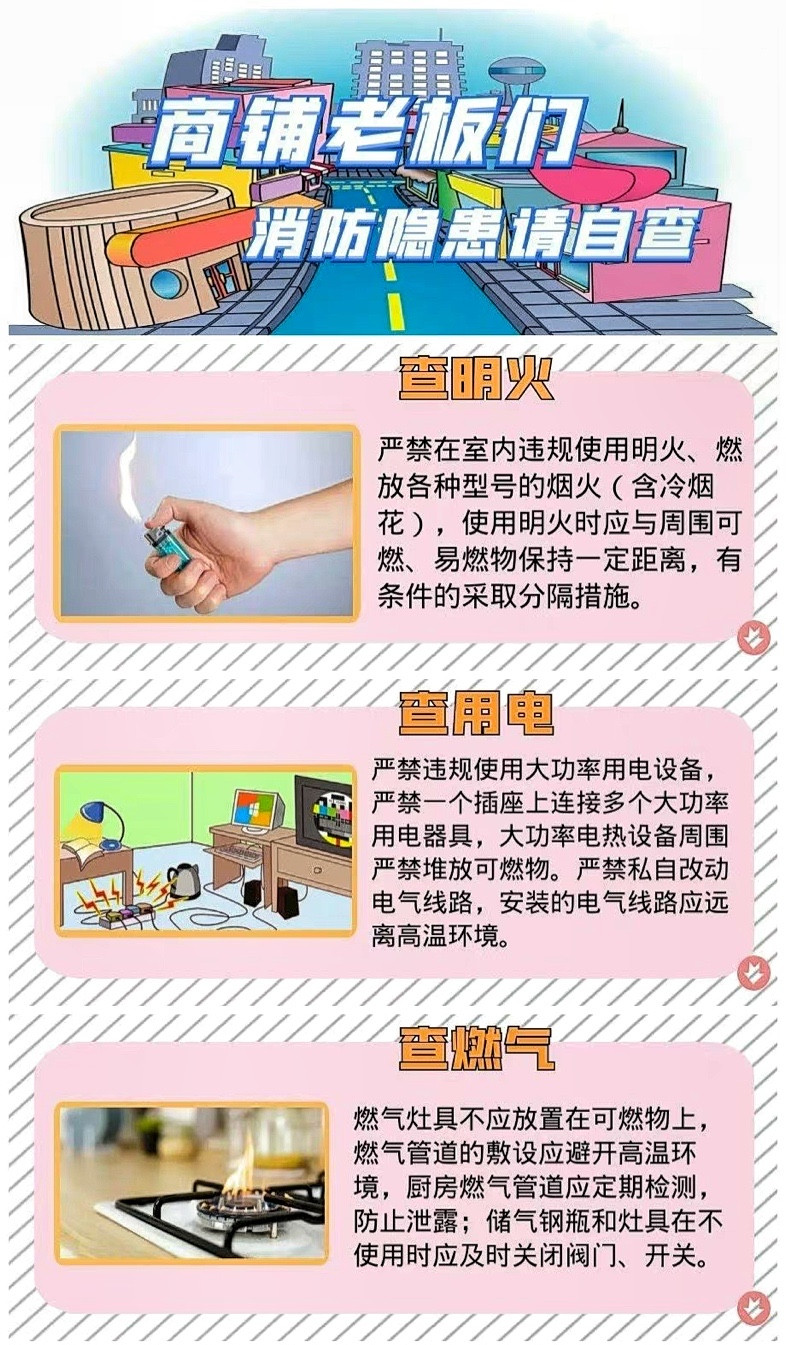 商铺老板们
消防隐患请自查

查明火

严禁在室内违规使用明火、燃放各种型号的烟火（含冷烟花），使用明火时应与周围可燃、易燃物保持一定距离，有条件的采取分隔措施。

查用电

严禁违规使用大功率用电设备，严禁一个插座上连接多个大功率用电器具，大功率电热设备周围严禁堆放可燃物。严禁私自改动电气线路，安装的电气线路应远离高温环境。

查燃气

燃气灶具不应放置在可燃物上，燃气管道的敷设应避开高温环境，厨房燃气管道应定期检测，防止泄露；储气钢瓶和灶具在不使用时应及时关闭阀门、开关。